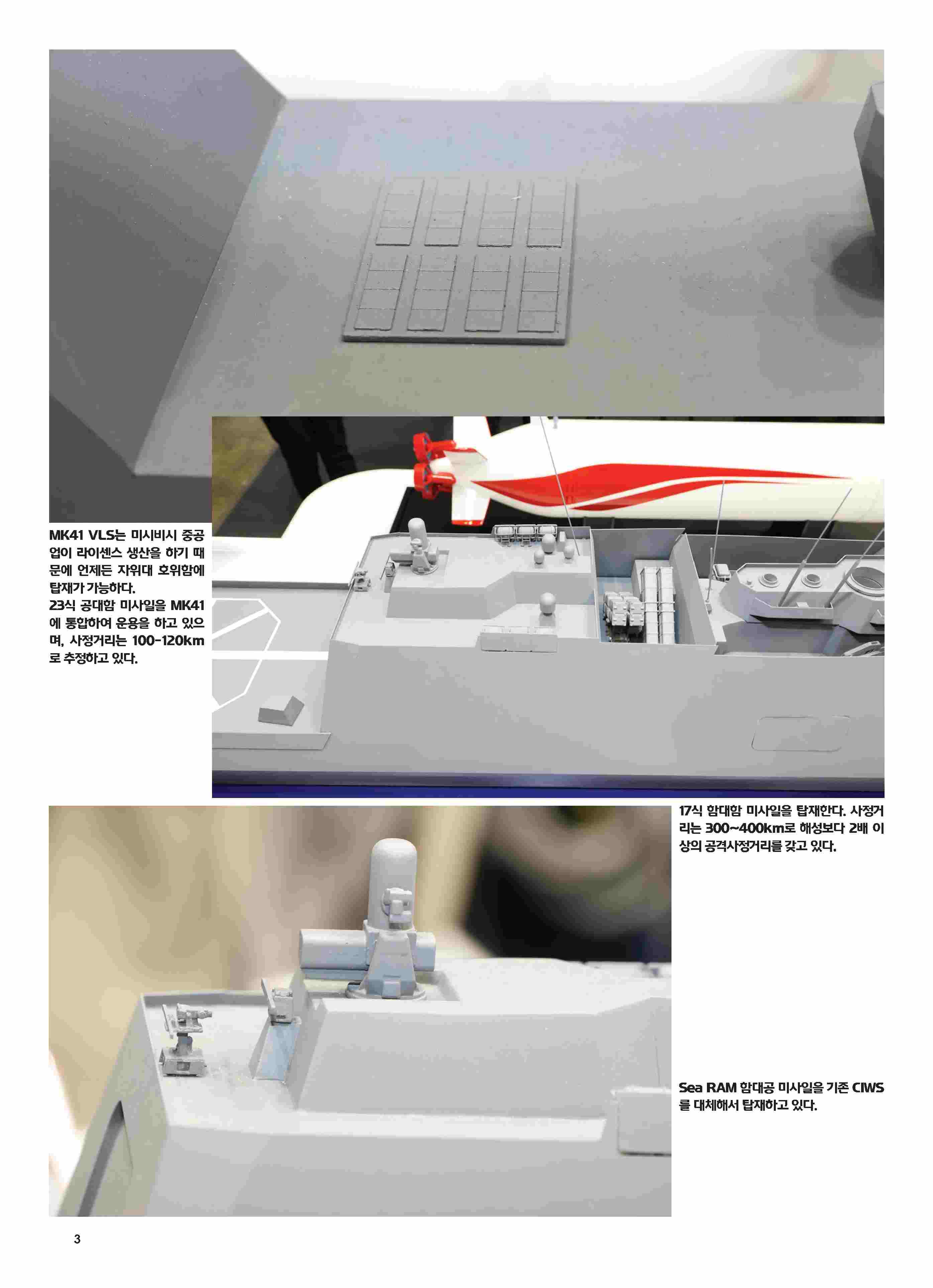 MK41 VLS는 미시비시 중공업이 라이센스 생산을 하기 때문에 언제든 자위대 호위함에 탑재가 가능하다.
23식 공대함 미사일을 MK41에 통합하여 운용을 하고 있으며, 사정거리는 100-120km로 추정하고 있다.

17식 함대함 미사일을 탑재한다. 사정거리는 300~400km로 해성보다 2배 이상의 공격사정거리를 갖고 있다.

Sea RAM 함대공 미사일을 기존 CIWS를 대체해서 탑재하고 있다.

3